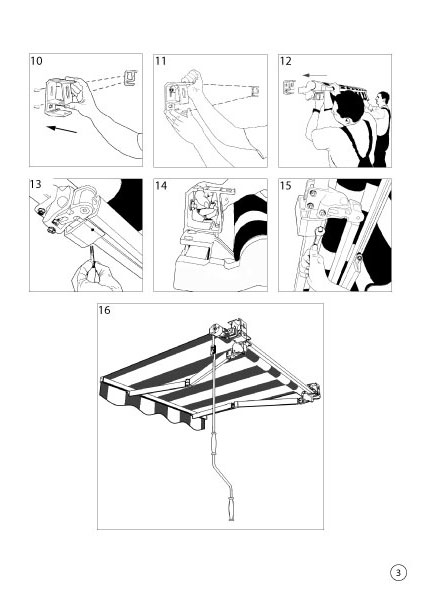 10

11

12

13

14

15

16

3