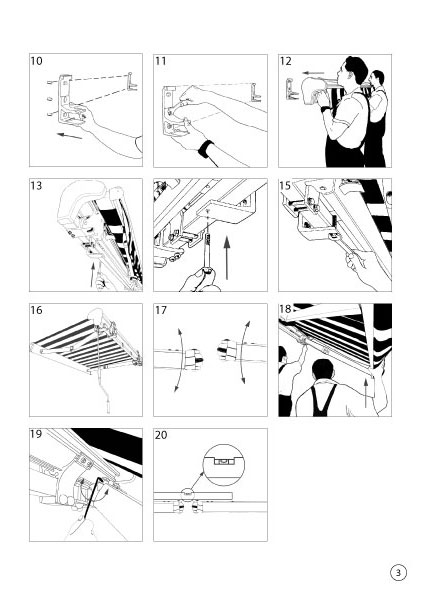 10

11

12

13

15

16

17

18

19

20

3