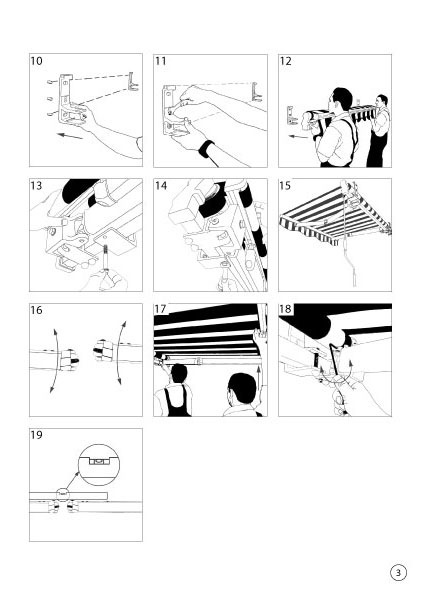 10

11

12

13

14

15

16

17

18

19

3