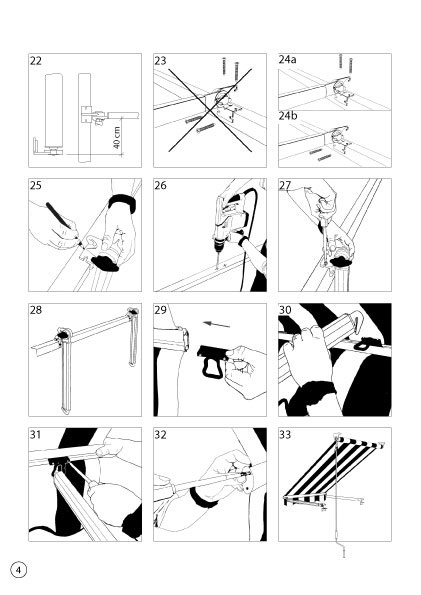 22

40 cm

23

24a

24b

25

26

27

28

29

30

31

32

33

4