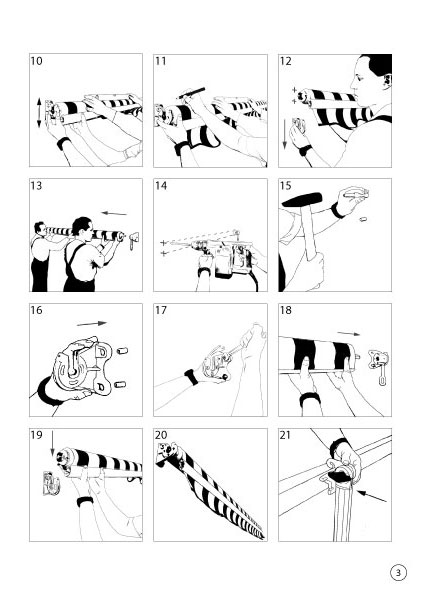 10

11

12

13

14

15

16

17

18

19

20

21

3