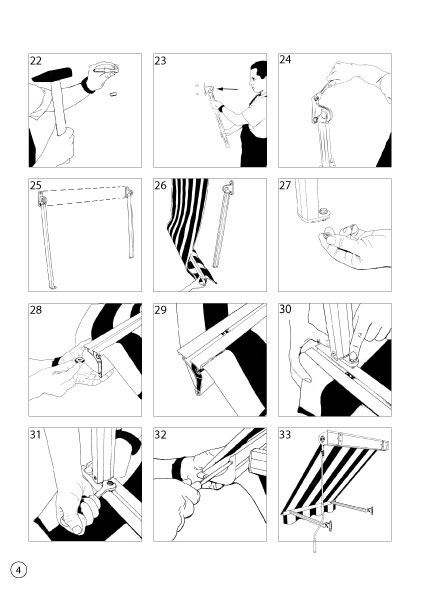 22
23
24
25
26
27
28
29
30
31
32
33
4