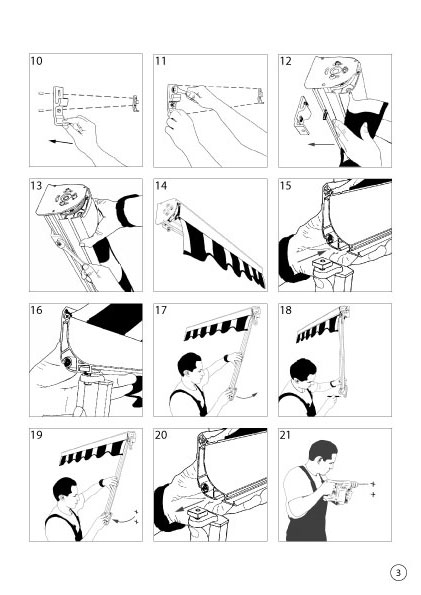 10

11

12

13

14

15

16

17

18

19

20

21

3