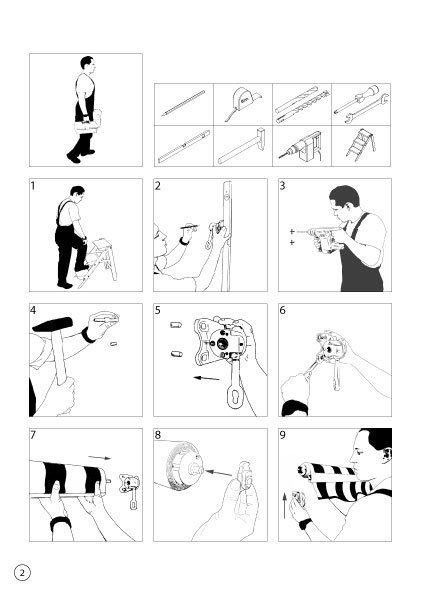 1

2

3

4

5

6

7

8

9

2