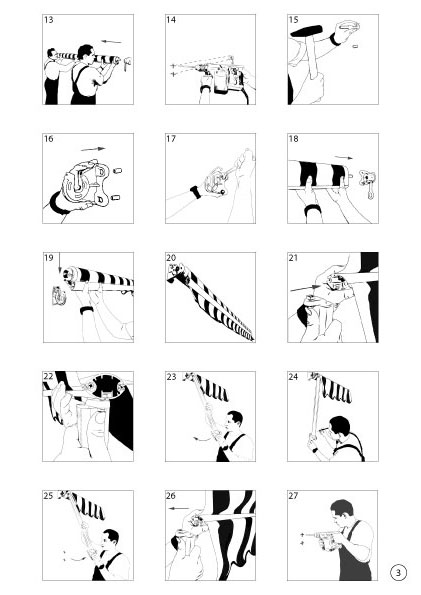 13

14

15

16

17

18

19

20

21

22

23

24

25

26

27

3