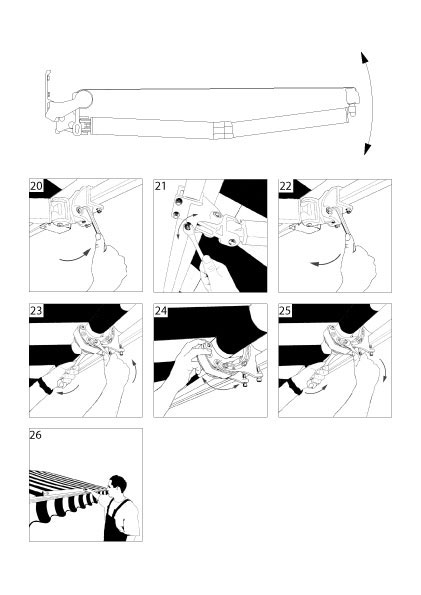 20

21

22

23

24

25

26