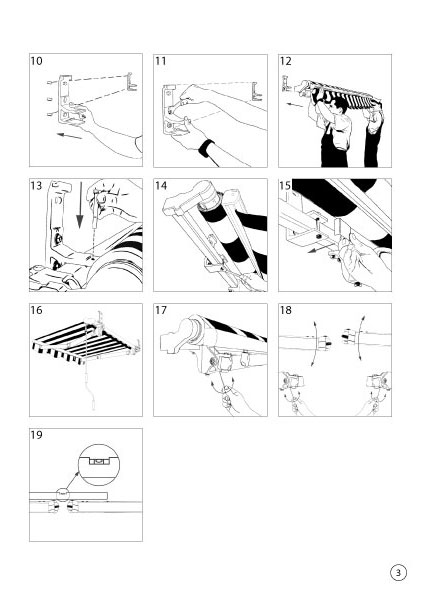 10
11
12
13
14
15
16
17
18
19
3